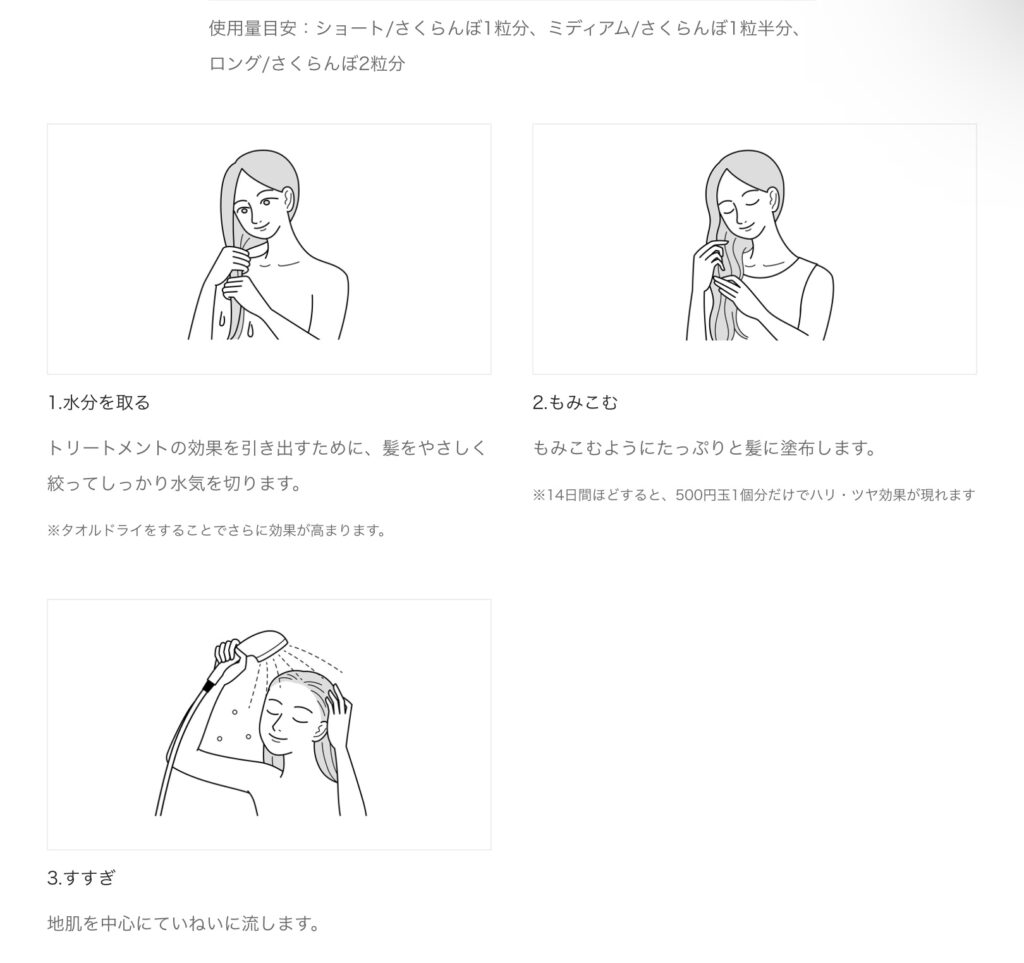 使用量目安：ショート/さくらんぼ1粒分、ミディアム/さくらんぼ1粒半分、ロング/さくらんぼ2粒分

1.水分を取る

トリートメントの効果を引き出すために、髪をやさしく絞ってしっかり水気を切ります。

※タオルドライをすることでさらに効果が高まります。

2.もみこむ

もみこむようにたっぷりと髪に塗布します。

※14日間ほどすると、500円玉1個分だけでハリ・ツヤ効果が現れます

3.すすぎ

地肌を中心にていねいに流します。